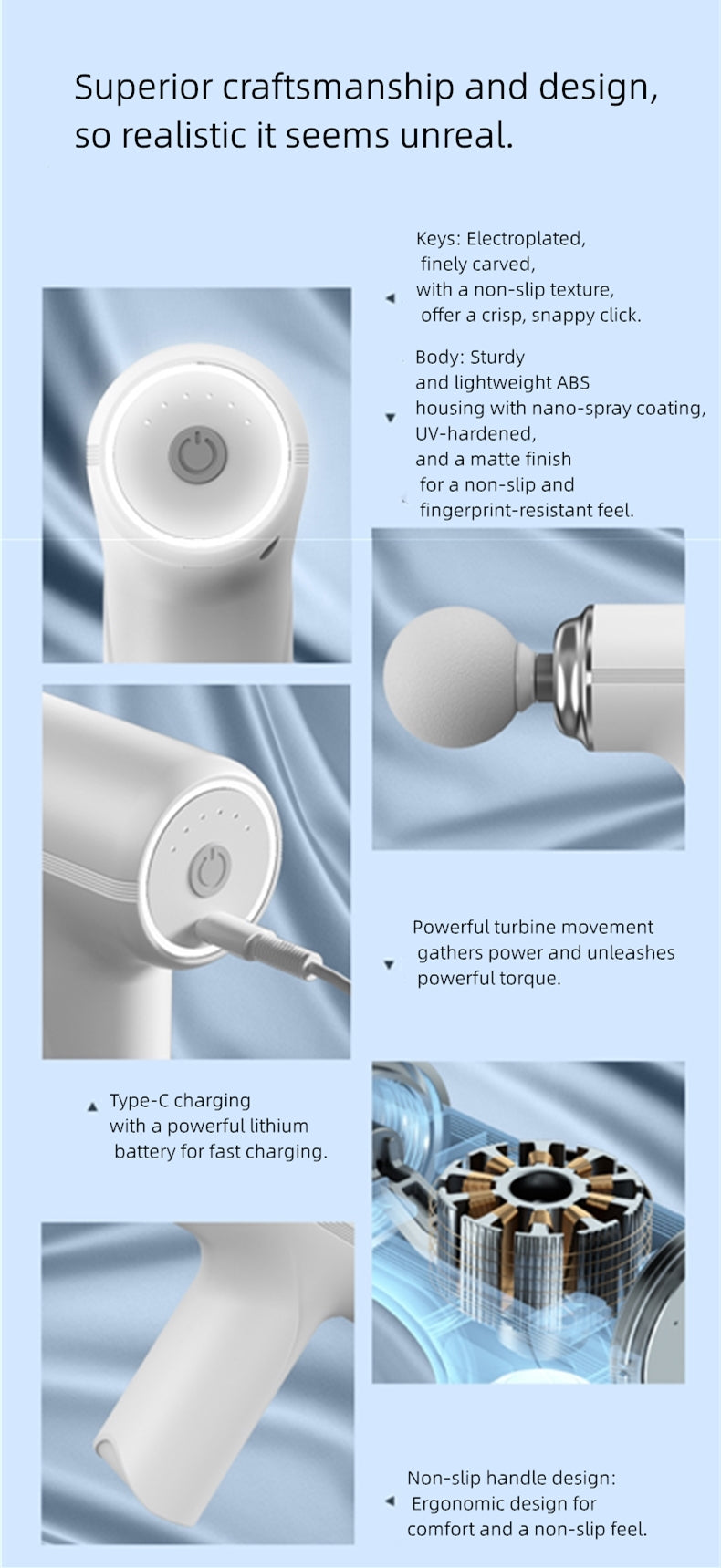 Superior craftsmanship and design, so realistic it seems unreal.

Keys: Electroplated, finely carved, with a non-slip texture, offer a crisp, snappy click.

Body: Sturdy and lightweight ABS housing with nano-spray coating, UV-hardened, and a matte finish for a non-slip and fingerprint-resistant feel.

Powerful turbine movement gathers power and unleashes powerful torque.

Type-C charging with a powerful lithium battery for fast charging.

Non-slip handle design: Ergonomic design for comfort and a non-slip feel.